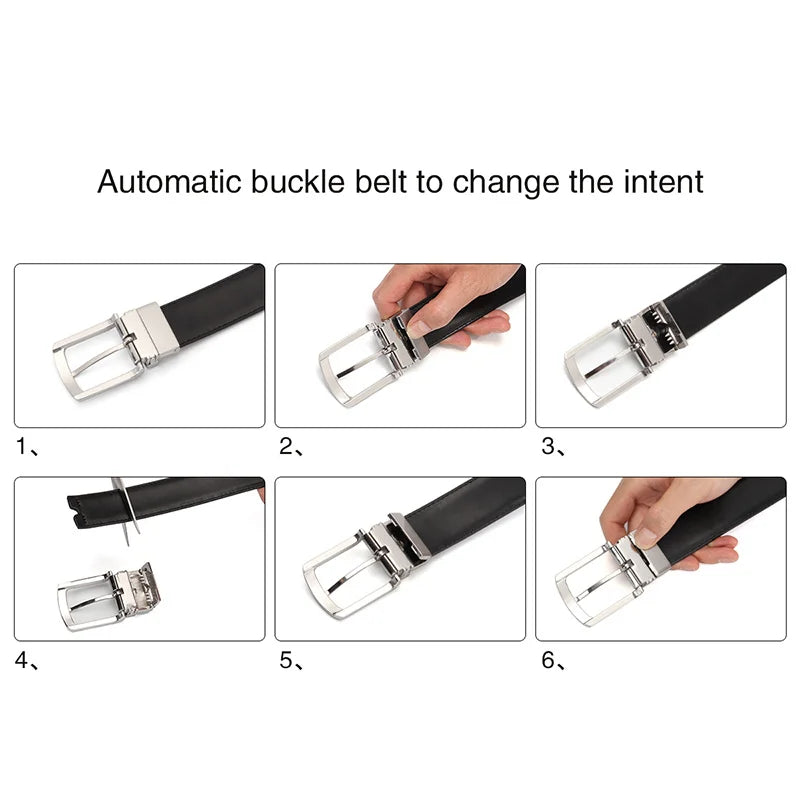 Automatic buckle belt to change the intent

1、

2、

3、

4、

5、

6、